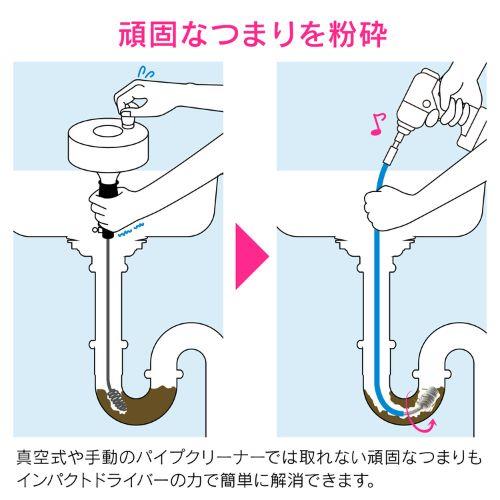 頑固なつまりを粉砕

真空式や手動のパイプクリーナーでは取れない頑固なつまりもインパクトドライバーの力で簡単に解消できます。