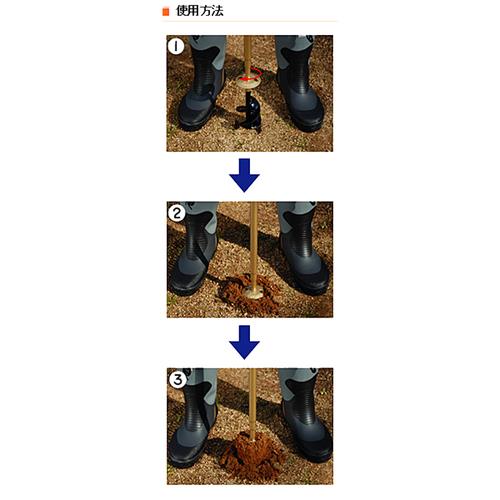 使用方法

1

2

3