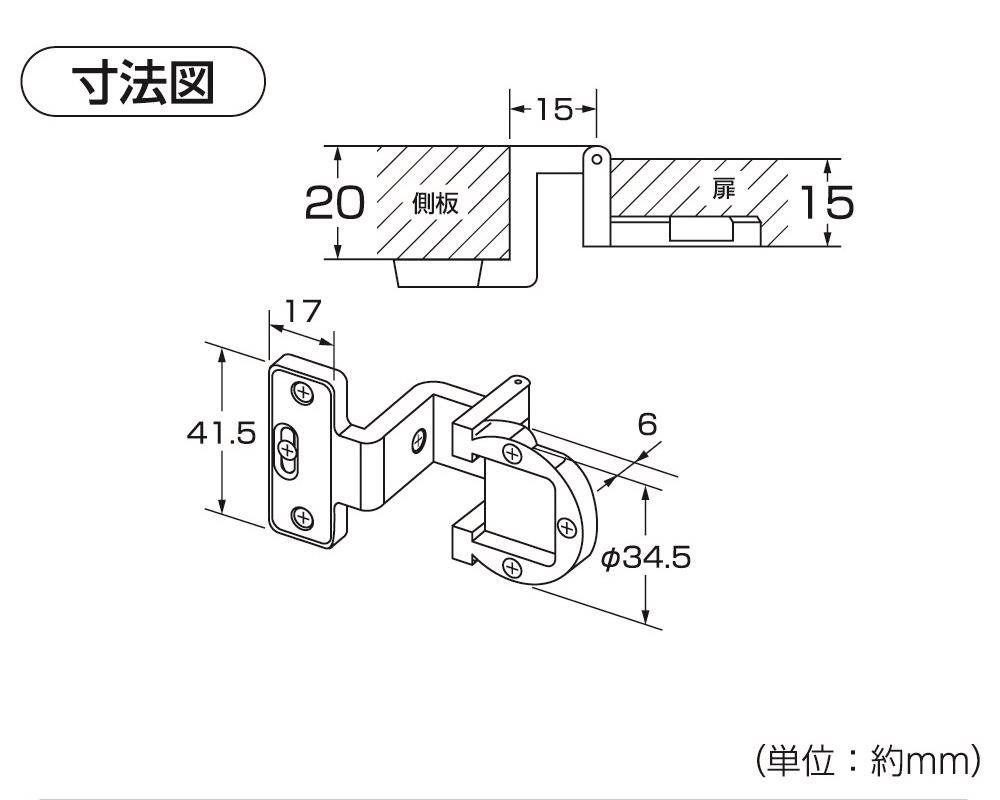 寸法図

15

20

側板

扉

15

17

41.5

6

$\phi$34.5

(単位：約mm)