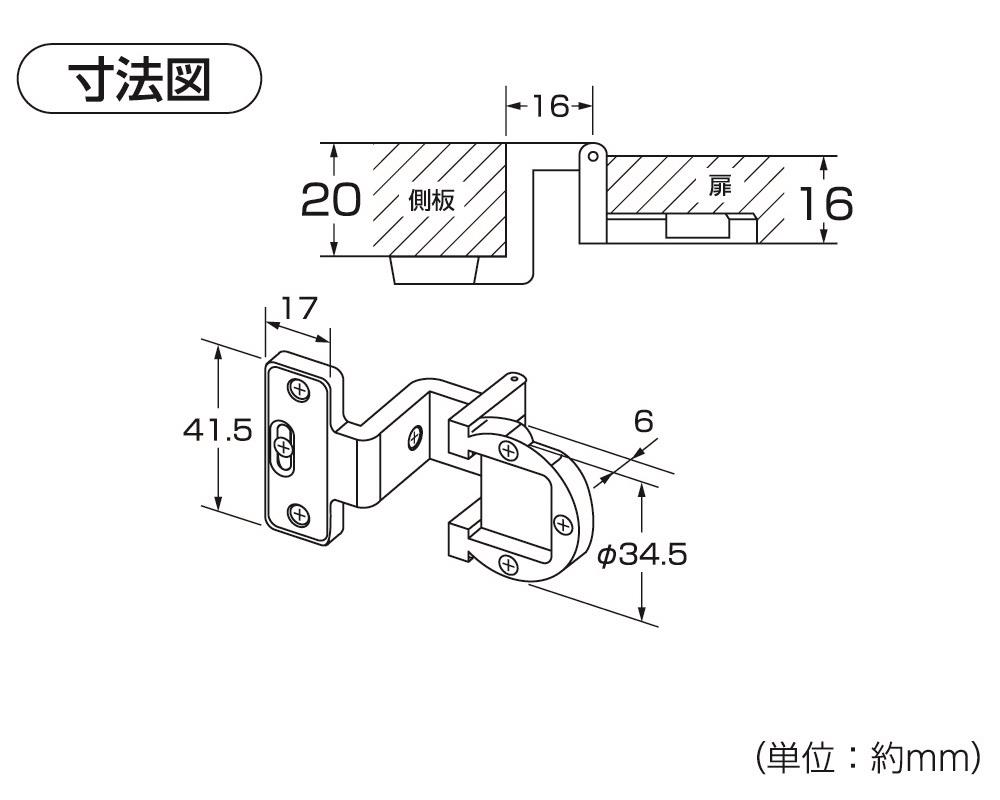 寸法図

16

20 側板

扉 16

17

41.5

6

$\phi$34.5

(単位：約mm)