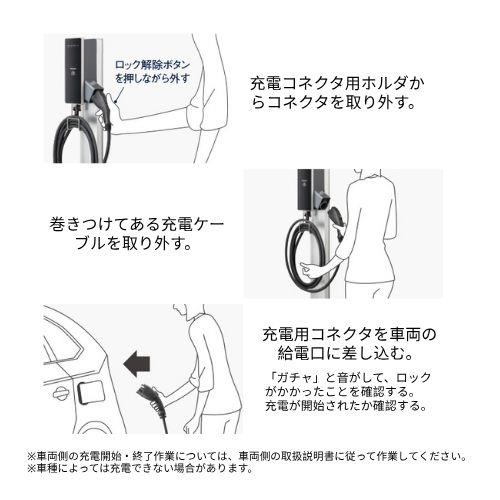 ロック解除ボタンを押しながら外す

充電コネクタ用ホルダからコネクタを取り外す。

巻きつけてある充電ケーブルを取り外す。

充電用コネクタを車両の給電口に差し込む。

「ガチャ」と音がして、ロックがかかったことを確認する。
充電が開始されたか確認する。

※車両側の充電開始・終了作業については、車両側の取扱説明書に従って作業してください。
※車種によっては充電できない場合があります。