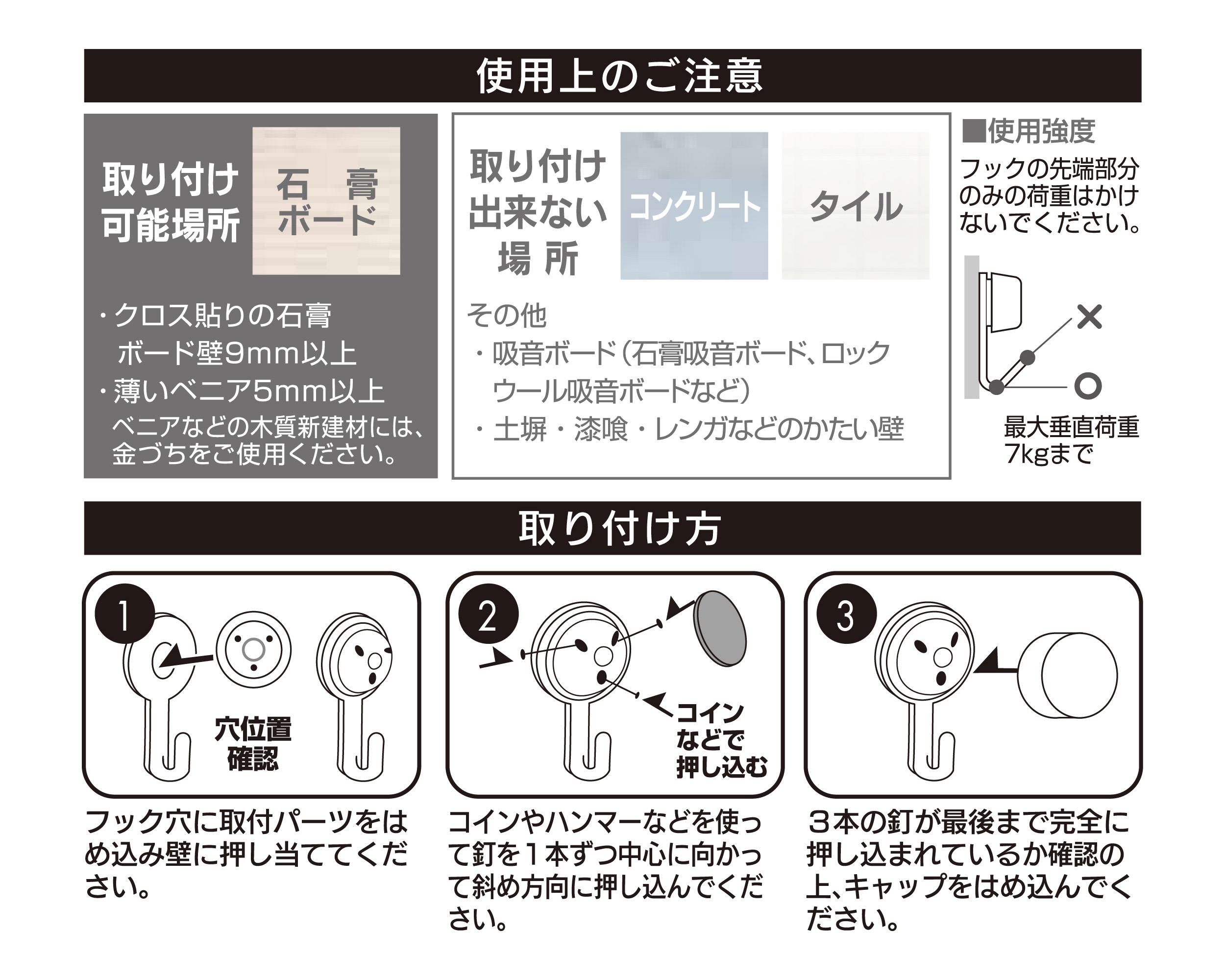 使用上のご注意

取り付け可能場所

石膏ボード

・クロス貼りの石膏ボード壁9mm以上
・薄いベニア5mm以上
ベニアなどの木質新建材には、金づちをご使用ください。

取り付け出来ない場所

コンクリート

タイル

その他
・吸音ボード（石膏吸音ボード、ロックウール吸音ボードなど）
・土塀・漆喰・レンガなどのかたい壁

■使用強度
フックの先端部分のみの荷重はかけないでください。

×

○

最大垂直荷重7kgまで

取り付け方

1

穴位置確認

フック穴に取付パーツをはめ込み壁に押し当ててください。

2

コインなどで押し込む

コインやハンマーなどを使って釘を１本ずつ中心に向かって斜め方向に押し込んでください。

3

３本の釘が最後まで完全に押し込まれているか確認の上、キャップをはめ込んでください。