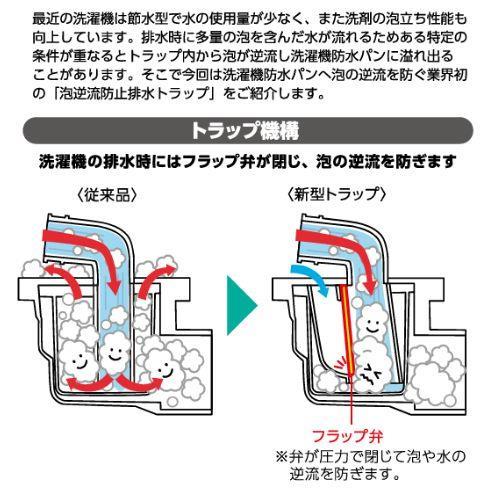 最近の洗濯機は節水型で水の使用量が少なく、また洗剤の泡立ち性能も向上しています。排水時に多量の泡を含んだ水が流れるためある特定の条件が重なるとトラップ内から泡が逆流し洗濯機防水パンに溢れ出ることがあります。そこで今回は洗濯機防水パンへ泡の逆流を防ぐ業界初の「泡逆流防止排水トラップ」をご紹介します。

トラップ機構

洗濯機の排水時にはフラップ弁が閉じ、泡の逆流を防ぎます

〈従来品〉

〈新型トラップ〉

フラップ弁

※弁が圧力で閉じて泡や水の逆流を防ぎます。