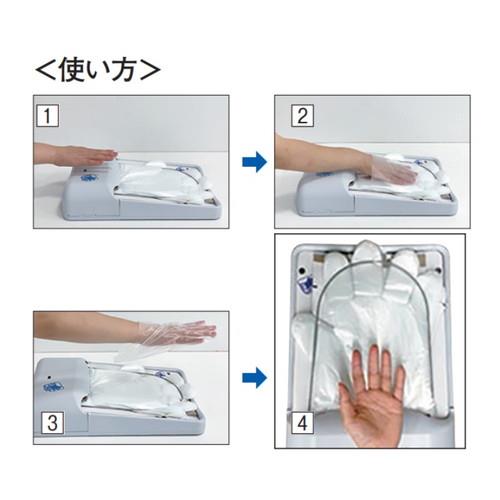 <使い方>

1

2

3

4