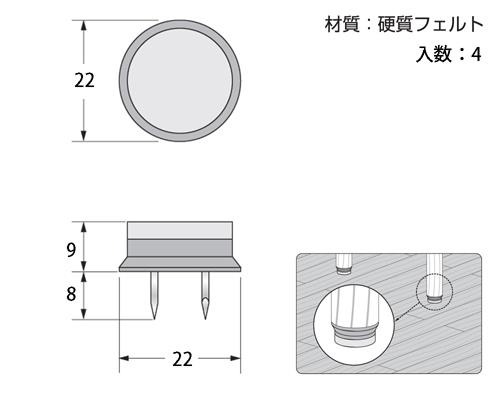 材質：硬質フェルト
入数：4

22

9

8

22