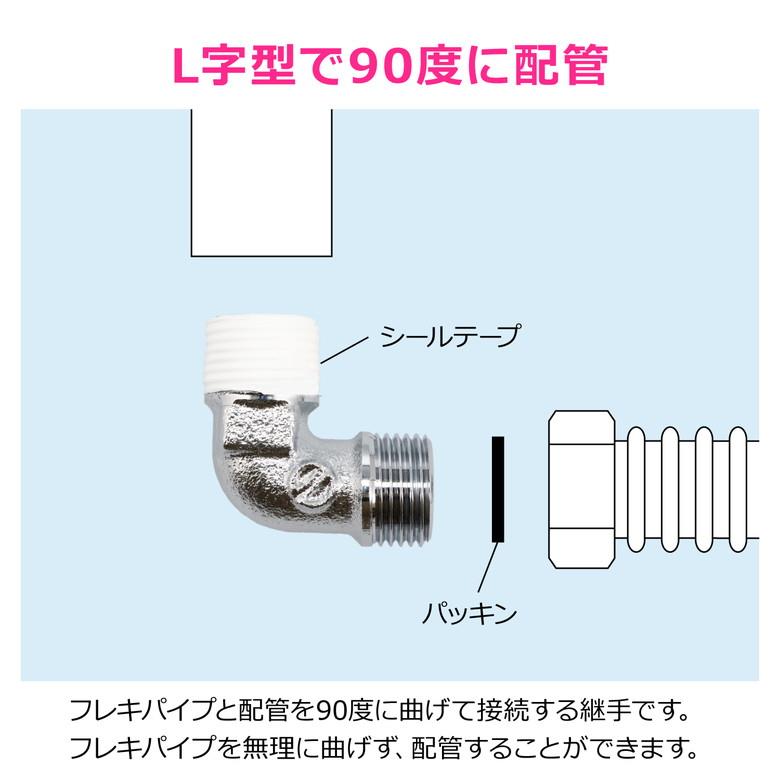 L字型で90度に配管

シールテープ

パッキン

フレキパイプと配管を90度に曲げて接続する継手です。
フレキパイプを無理に曲げず、配管することができます。