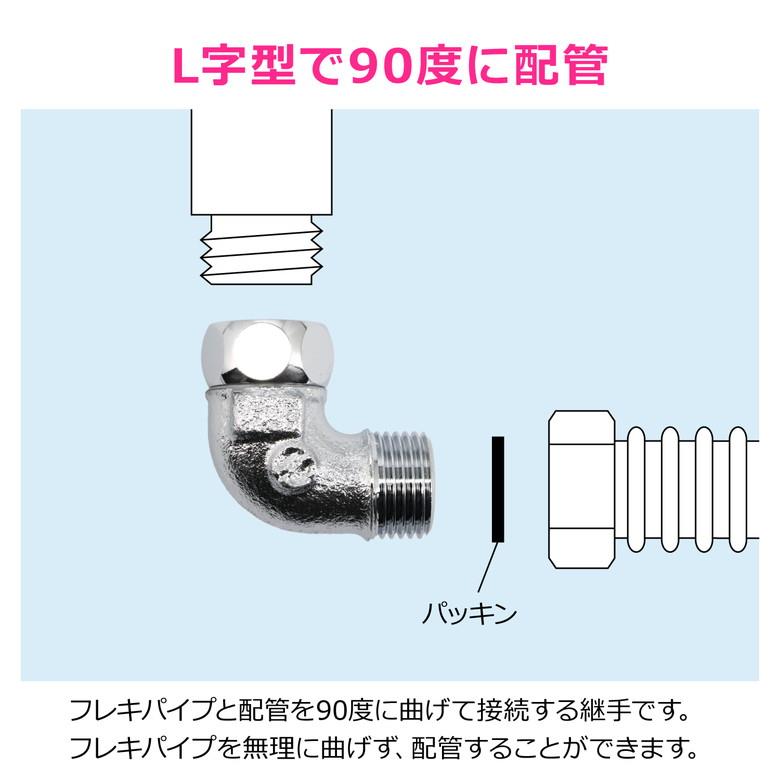 L字型で90度に配管

パッキン

フレキパイプと配管を90度に曲げて接続する継手です。
フレキパイプを無理に曲げず、配管することができます。