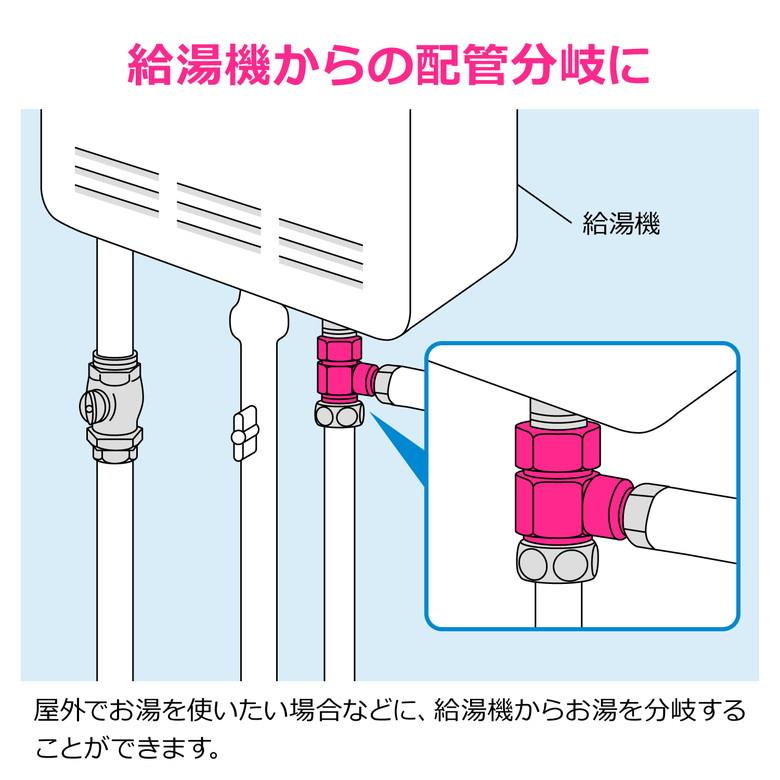 給湯機からの配管分岐に

給湯機

屋外でお湯を使いたい場合などに、給湯機からお湯を分岐することができます。