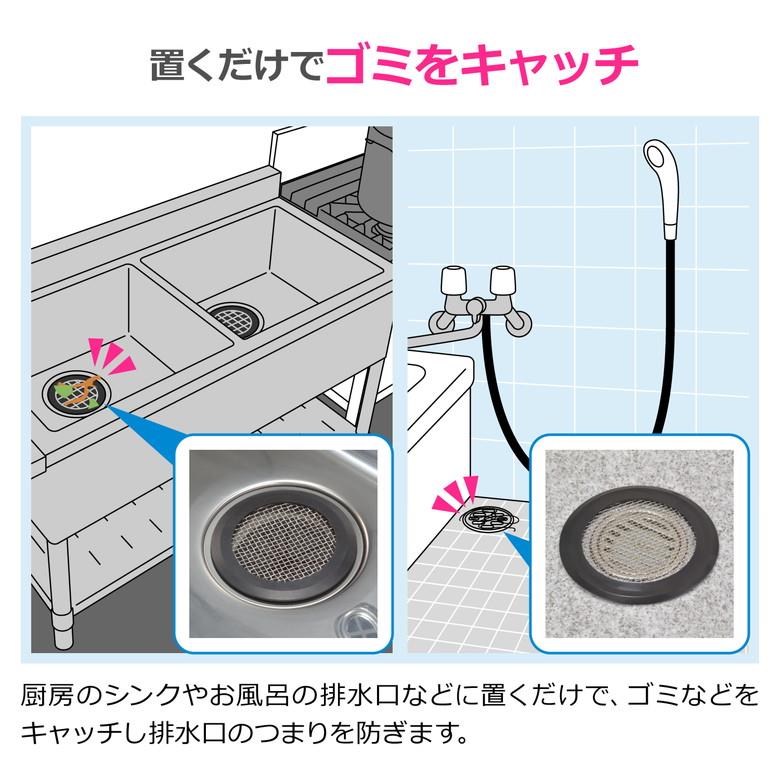 置くだけでゴミをキャッチ

厨房のシンクやお風呂の排水口などに置くだけで、ゴミなどをキャッチし排水口のつまりを防ぎます。