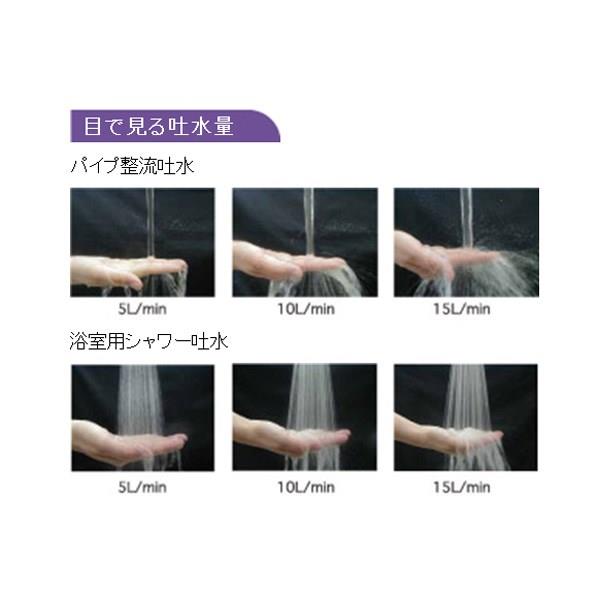 目で見る吐水量

パイプ整流吐水

5L/min

10L/min

15L/min

浴室用シャワー吐水

5L/min

10L/min

15L/min