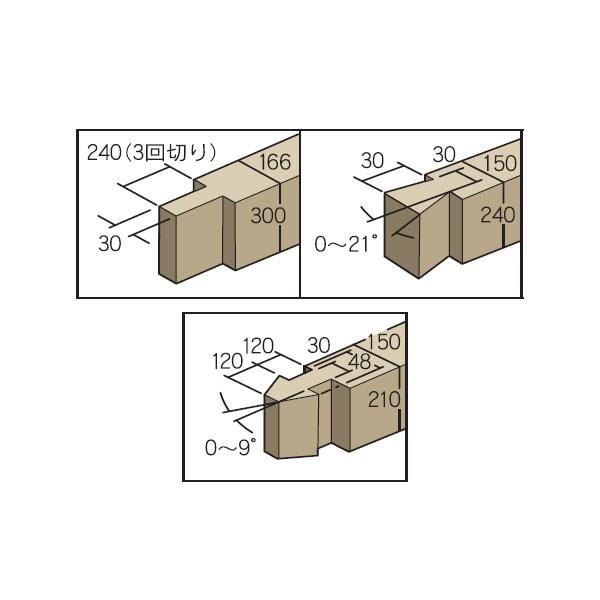 240(3回切り)
166
300
30

30
30
150
240
0～21°

120
120
30
150
48
210
0～9°