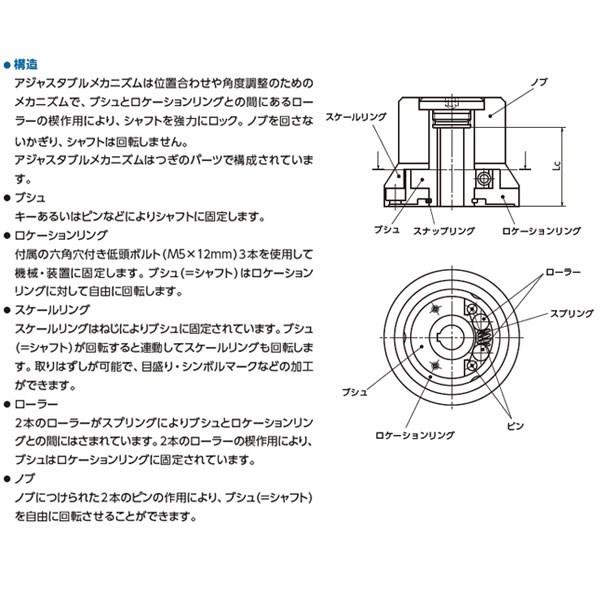 ● 構造
アジャスタブルメカニズムは位置合わせや角度調整のためのメカニズムで、ブシュとロケーションリングとの間にあるローラーの楔作用により、シャフトを強力にロック。ノブを回さないかぎり、シャフトは回転しません。
アジャスタブルメカニズムはつぎのパーツで構成されています。

● ブシュ
キーあるいはピンなどによりシャフトに固定します。

● ロケーションリング
付属の六角穴付き低頭ボルト（M5×12mm）3本を使用して機械・装置に固定します。ブシュ（=シャフト）はロケーションリングに対して自由に回転します。

● スケールリング
スケールリングはねじによりブシュに固定されています。ブシュ（=シャフト）が回転すると連動してスケールリングも回転します。取りはずしが可能で、目盛り・シンボルマークなどの加工ができます。

● ローラー
2本のローラーがスプリングによりブシュとロケーションリングとの間にはさまれています。2本のローラーの楔作用により、ブシュはロケーションリングに固定されています。

● ノブ
ノブにつけられた2本のピンの作用により、ブシュ（=シャフト）を自由に回転させることができます。

ノブ
スケールリング
Lc
ブシュ
スナップリング
ロケーションリング

ローラー
スプリング
ブシュ
ピン
ロケーションリング