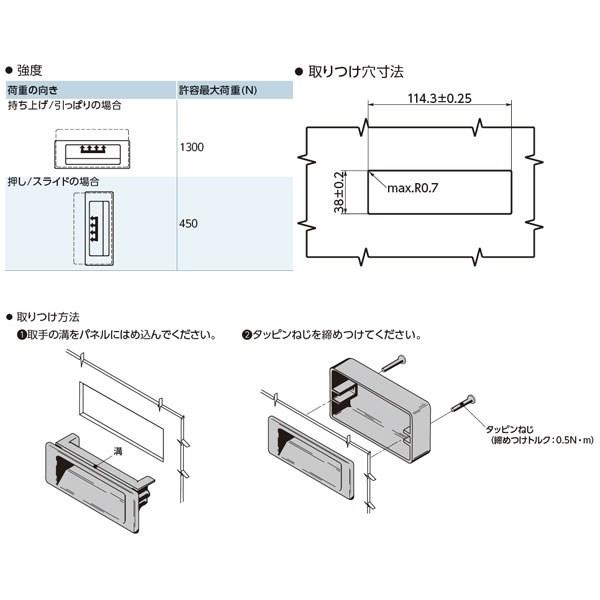 ● 強度

| 荷重の向き | 許容最大荷重(N) |
|---|---|
| 持ち上げ/引っぱりの場合 | 1300 |
| 押し/スライドの場合 | 450 |

● 取りつけ穴寸法

114.3±0.25

38±0.2

max.R0.7

● 取りつけ方法

❶取手の溝をパネルにはめ込んでください。

溝

❷タッピンねじを締めつけてください。

タッピンねじ
(締めつけトルク:0.5N・m)