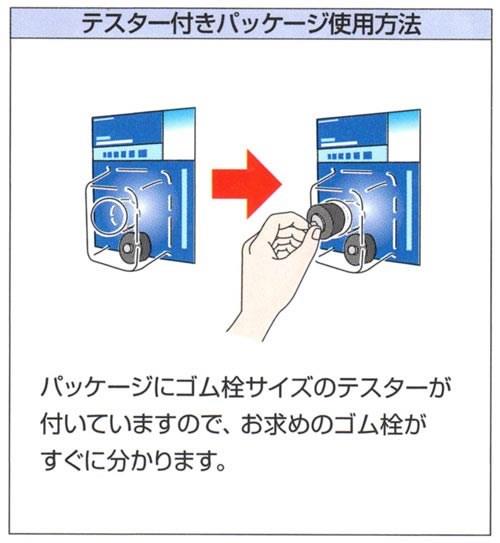 テスター付きパッケージ使用方法

パッケージにゴム栓サイズのテスターが付いていますので、お求めのゴム栓がすぐに分かります。