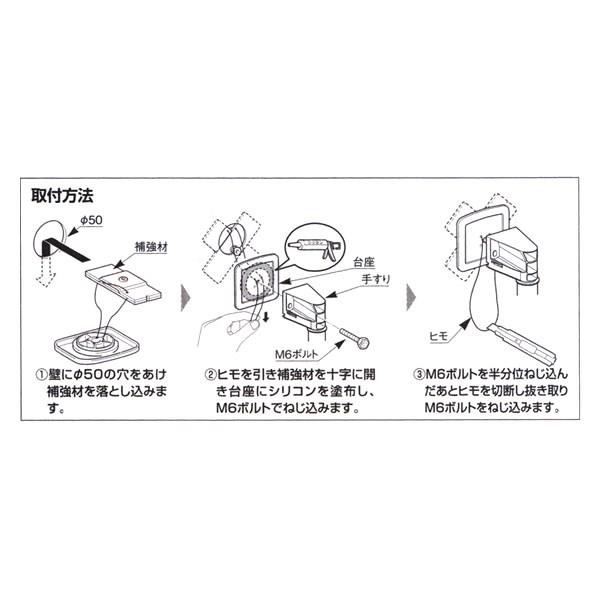 取付方法

φ50

補強材

①壁にφ50の穴をあけ補強材を落とし込みます。

台座

手すり

M6ボルト

②ヒモを引き補強材を十字に開き台座にシリコンを塗布し、M6ボルトでねじ込みます。

ヒモ

③M6ボルトを半分位ねじ込んだあとヒモを切断し抜き取りM6ボルトをねじ込みます。