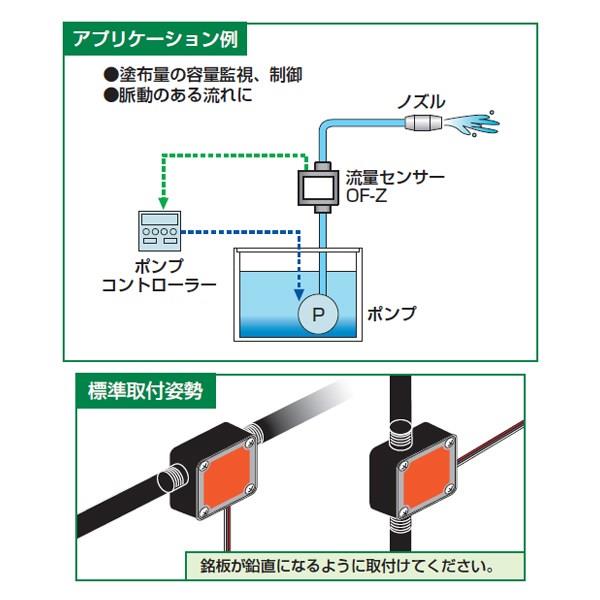 アプリケーション例

●塗布量の容量監視、制御
●脈動のある流れに

ノズル

流量センサー
OF-Z

ポンプ
コントローラー

P

ポンプ

標準取付姿勢

銘板が鉛直になるように取付けてください。