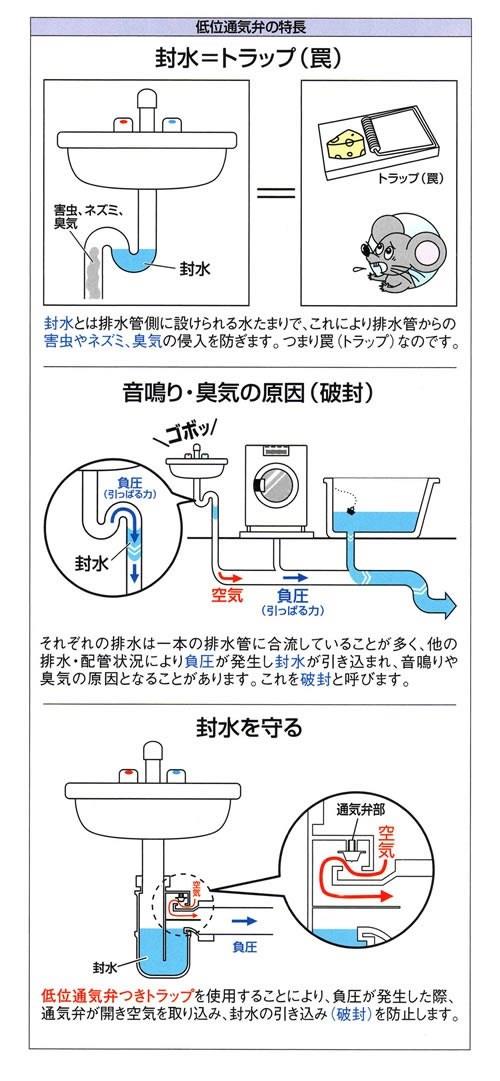 低位通気弁の特長

封水＝トラップ（罠）

害虫、ネズミ、臭気

封水

トラップ（罠）

封水とは排水管側に設けられる水たまりで、これにより排水管からの害虫やネズミ、臭気の侵入を防ぎます。つまり罠（トラップ）なのです。

音鳴り・臭気の原因（破封）

ゴボッ

負圧
（引っぱる力）

封水

空気

負圧
（引っぱる力）

それぞれの排水は一本の排水管に合流していることが多く、他の排水・配管状況により負圧が発生し封水が引き込まれ、音鳴りや臭気の原因となることがあります。これを破封と呼びます。

封水を守る

通気弁部

空気

空気

負圧

封水

低位通気弁つきトラップを使用することにより、負圧が発生した際、通気弁が開き空気を取り込み、封水の引き込み（破封）を防止します。