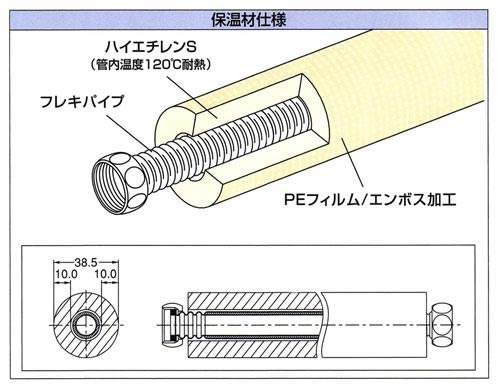 保温材仕様

ハイエチレンS
（管内温度120℃耐熱）

フレキパイプ

PEフィルム/エンボス加工

38.5
10.0
10.0