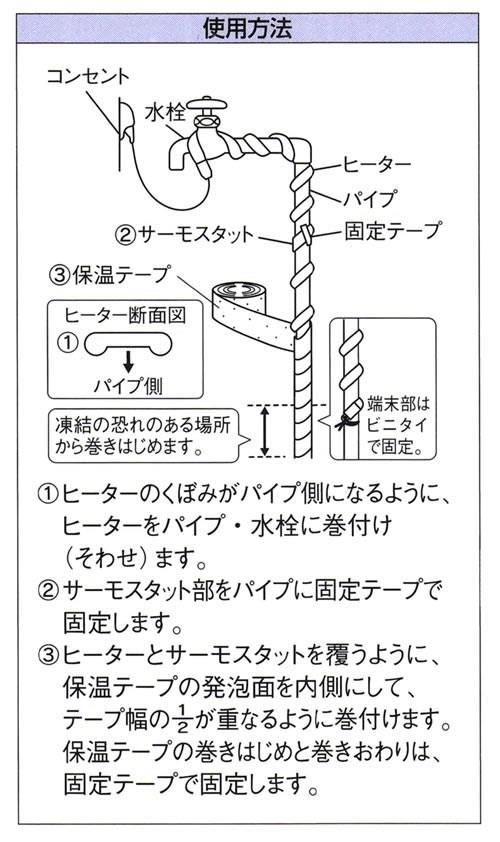 使用方法

コンセント

水栓

ヒーター

パイプ

②サーモスタット

固定テープ

③保温テープ

ヒーター断面図

①

パイプ側

凍結の恐れのある場所から巻きはじめます。

端末部はビニタイで固定。

①ヒーターのくぼみがパイプ側になるように、ヒーターをパイプ・水栓に巻付け（そわせ）ます。

②サーモスタット部をパイプに固定テープで固定します。

③ヒーターとサーモスタットを覆うように、保温テープの発泡面を内側にして、テープ幅の$\frac{1}{2}$が重なるように巻付けます。保温テープの巻きはじめと巻きおわりは、固定テープで固定します。