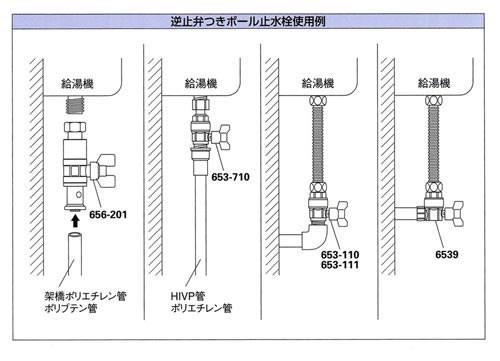 逆止弁つきボール止水栓使用例

給湯機

656-201

架橋ポリエチレン管
ポリブテン管

給湯機

653-710

HIVP管
ポリエチレン管

給湯機

653-110
653-111

給湯機

6539