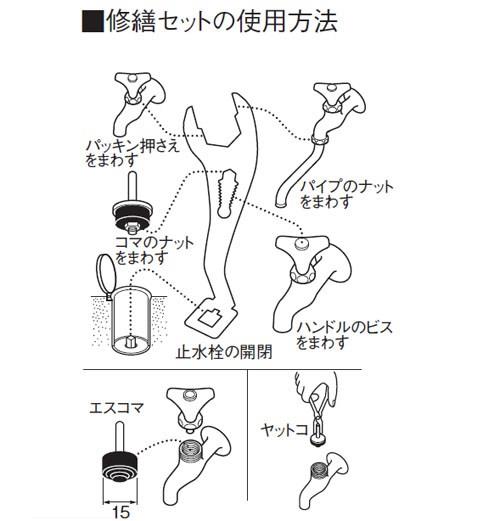 ■修繕セットの使用方法

パッキン押さえをまわす

パイプのナットをまわす

コマのナットをまわす

ハンドルのビスをまわす

止水栓の開閉

エスコマ

15

ヤットコ