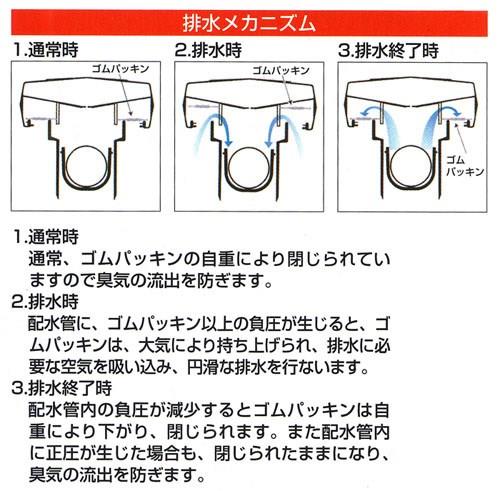 排水メカニズム

1.通常時

ゴムパッキン

2.排水時

ゴムパッキン

3.排水終了時

ゴムパッキン

1.通常時
通常、ゴムパッキンの自重により閉じられていますので臭気の流出を防ぎます。

2.排水時
配水管に、ゴムパッキン以上の負圧が生じると、ゴムパッキンは、大気により持ち上げられ、排水に必要な空気を吸い込み、円滑な排水を行ないます。

3.排水終了時
配水管内の負圧が減少するとゴムパッキンは自重により下がり、閉じられます。また配水管内に正圧が生じた場合も、閉じられたままになり、臭気の流出を防ぎます。