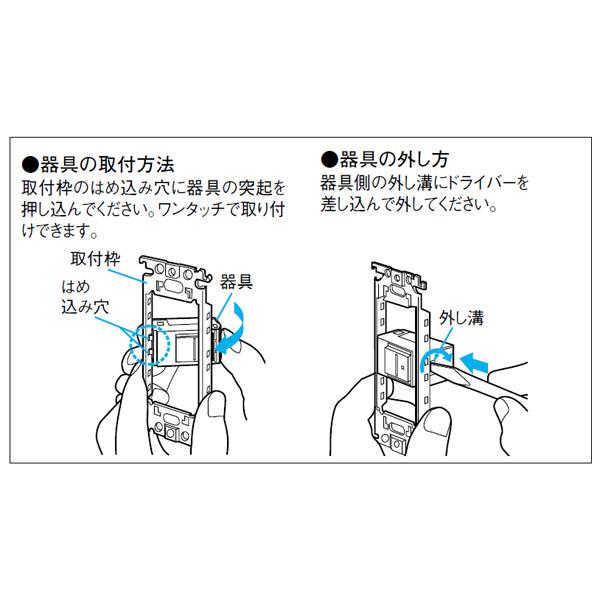 ●器具の取付方法
取付枠のはめ込み穴に器具の突起を押し込んでください。ワンタッチで取り付けできます。

取付枠
はめ込み穴
器具

●器具の外し方
器具側の外し溝にドライバーを差し込んで外してください。

外し溝