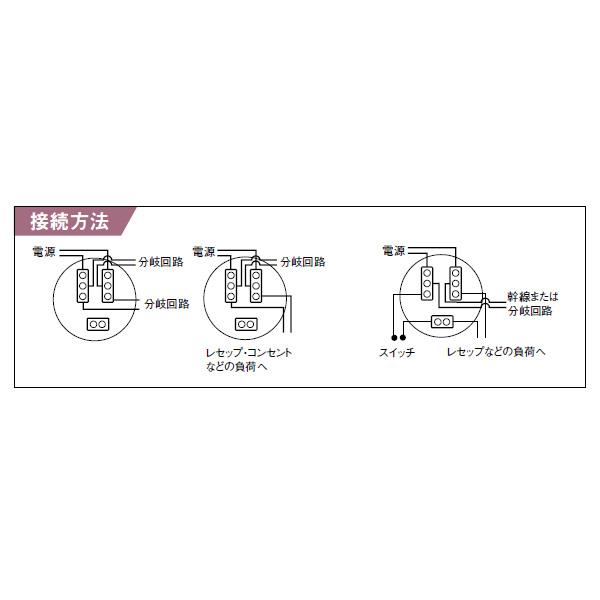 接続方法

電源
分岐回路
分岐回路

電源
分岐回路
レセップ・コンセントなどの負荷へ

電源
幹線または分岐回路
スイッチ
レセップなどの負荷へ