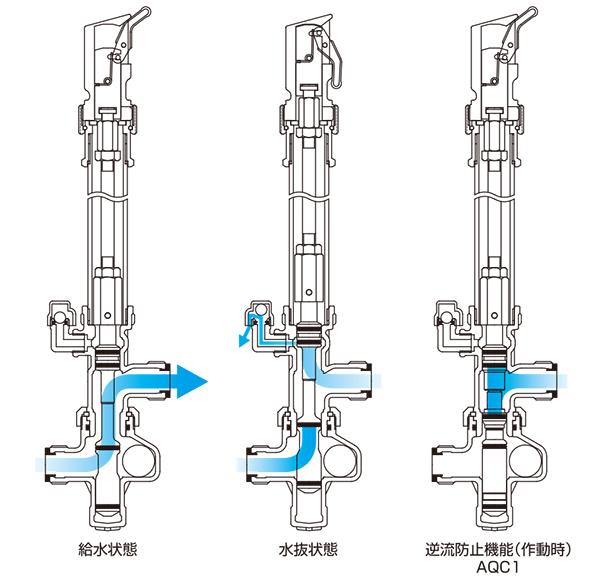 給水状態

水抜状態

逆流防止機能(作動時)
AQC1