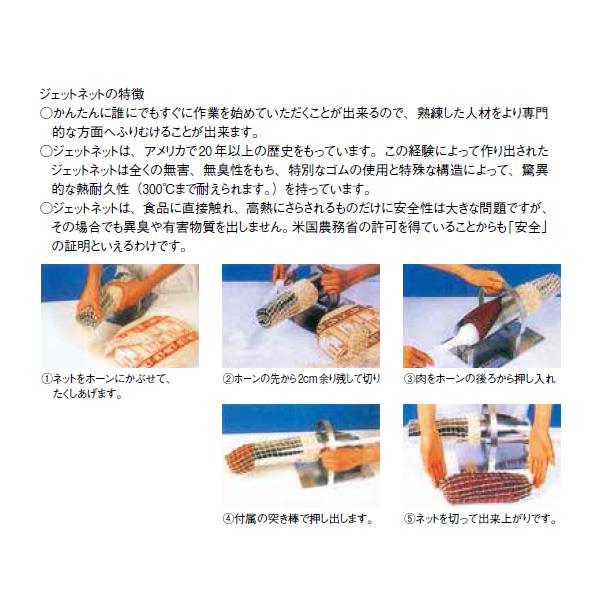 ジェットネットの特徴

○かんたんに誰にでもすぐに作業を始めていただくことが出来るので、熟練した人材をより専門的な方面へふりむけることが出来ます。

○ジェットネットは、アメリカで20年以上の歴史をもっています。この経験によって作り出されたジェットネットは全くの無害、無臭性をもち、特別なゴムの使用と特殊な構造によって、驚異的な熱耐久性（300°Cまで耐えられます。）を持っています。

○ジェットネットは、食品に直接触れ、高熱にさらされるものだけに安全性は大きな問題ですが、その場合でも異臭や有害物質を出しません。米国農務省の許可を得ていることからも「安全」の証明といえるわけです。

①ネットをホーンにかぶせて、たくしあげます。

②ホーンの先から2cm余り残して切り

③肉をホーンの後ろから押し入れ

④付属の突き棒で押し出します。

⑤ネットを切って出来上がりです。