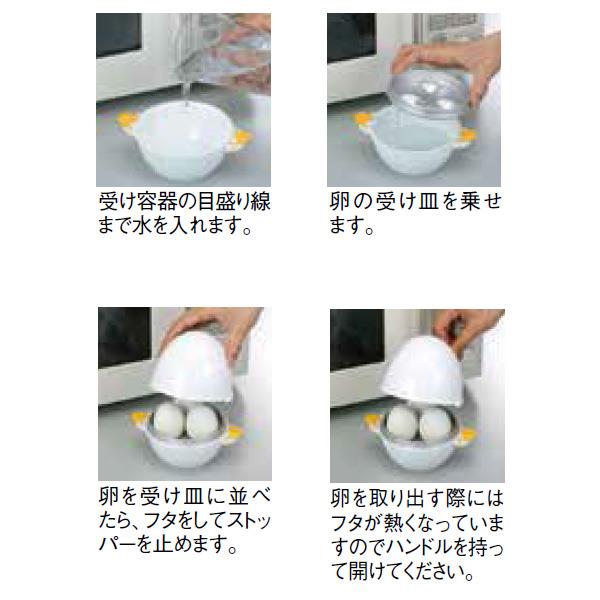 受け容器の目盛り線まで水を入れます。

卵の受け皿を乗せます。

卵を受け皿に並べたら、フタをしてストッパーを止めます。

卵を取り出す際にはフタが熱くなっていますのでハンドルを持って開けてください。