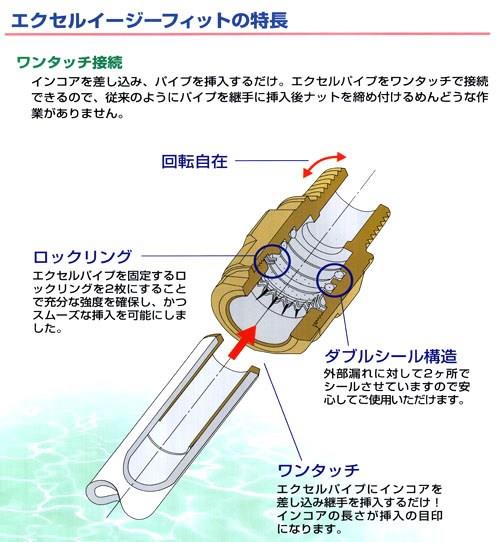 エクセルイージーフィットの特長

ワンタッチ接続
インコアを差し込み、パイプを挿入するだけ。エクセルパイプをワンタッチで接続できるので、従来のようにパイプを継手に挿入後ナットを締め付けるめんどうな作業がありません。

回転自在

ロックリング
エクセルパイプを固定するロックリングを2枚にすることで充分な強度を確保し、かつスムーズな挿入を可能にしました。

ダブルシール構造
外部漏れに対して2ヶ所でシールさせていますので安心してご使用いただけます。

ワンタッチ
エクセルパイプにインコアを差し込み継手を挿入するだけ！インコアの長さが挿入の目印になります。