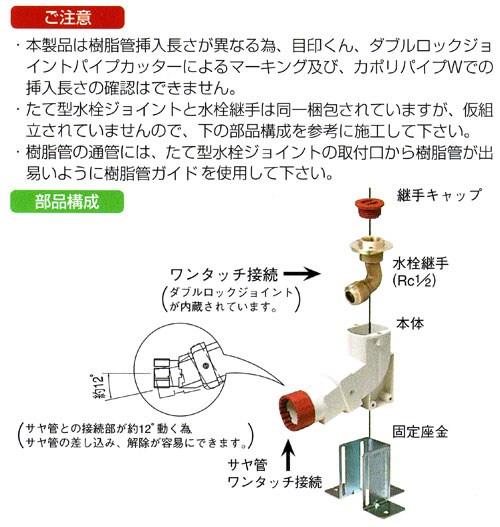 ご注意

・本製品は樹脂管挿入長さが異なる為、目印くん、ダブルロックジョイントパイプカッターによるマーキング及び、カポリパイプWでの挿入長さの確認はできません。
・たて型水栓ジョイントと水栓継手は同一梱包されていますが、仮組立されていませんので、下の部品構成を参考に施工して下さい。
・樹脂管の通管には、たて型水栓ジョイントの取付口から樹脂管が出易いように樹脂管ガイドを使用して下さい。

部品構成

継手キャップ

ワンタッチ接続

（ダブルロックジョイントが内蔵されています。）

水栓継手
(Rc½)

本体

約12°

（サヤ管との接続部が約12°動く為、サヤ管の差し込み、解除が容易にできます。）

固定座金

サヤ管
ワンタッチ接続