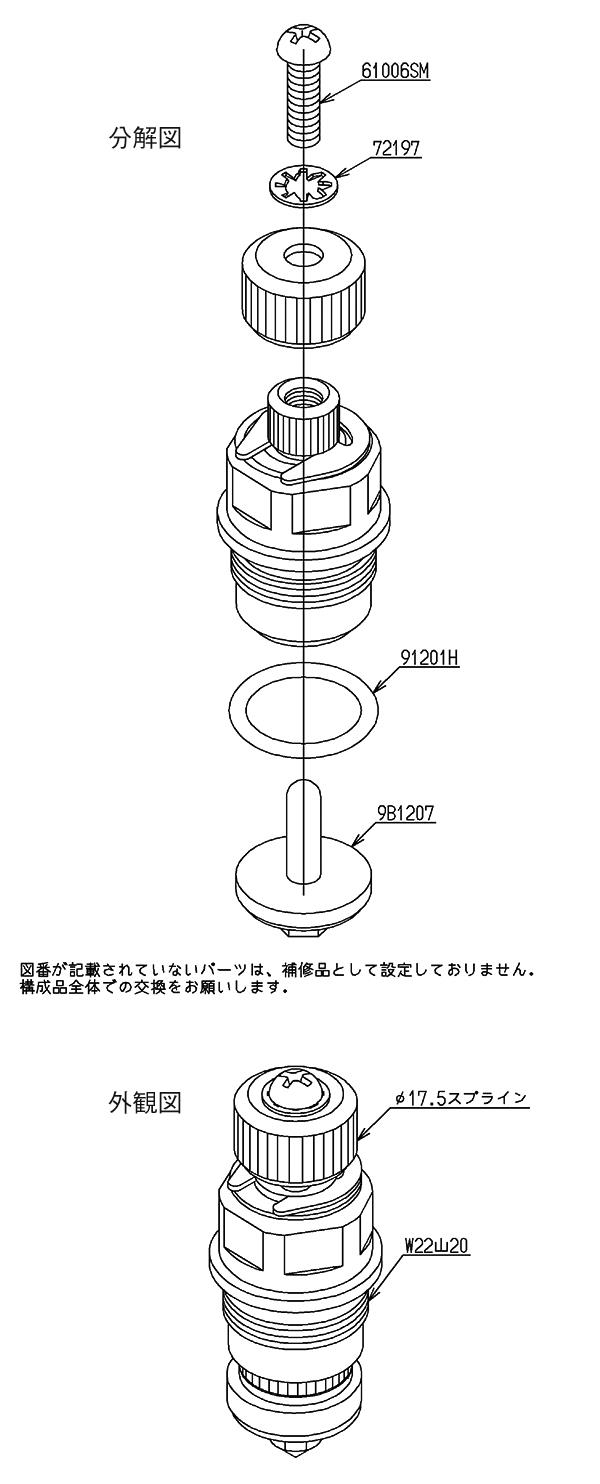 分解図

61006SM

72197

91201H

9B1207

図番が記載されていないパーツは、補修品として設定しておりません。
構成品全体での交換をお願いします。

外観図

φ17.5スプライン

W22山20