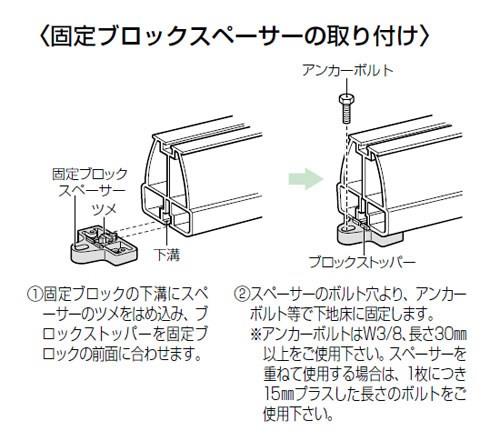 〈固定ブロックスペーサーの取り付け〉

アンカーボルト

固定ブロックスペーサー

ツメ

下溝

ブロックストッパー

①固定ブロックの下溝にスペーサーのツメをはめ込み、ブロックストッパーを固定ブロックの前面に合わせます。

②スペーサーのボルト穴より、アンカーボルト等で下地床に固定します。
※アンカーボルトはW3/8、長さ30㎜以上をご使用下さい。スペーサーを重ねて使用する場合は、1枚につき15㎜プラスした長さのボルトをご使用下さい。