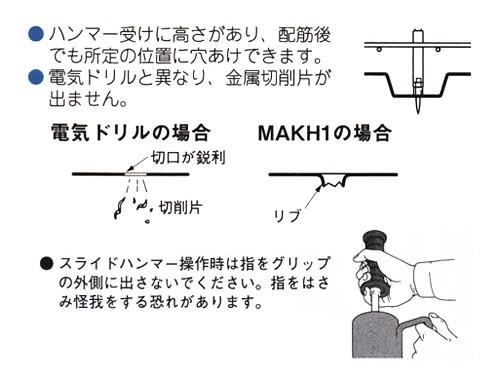 ● ハンマー受けに高さがあり、配筋後でも所定の位置に穴あけできます。
● 電気ドリルと異なり、金属切削片が出ません。

電気ドリルの場合

切口が鋭利

切削片

MAKH1の場合

リブ

● スライドハンマー操作時は指をグリップの外側に出さないでください。指をはさみ怪我をする恐れがあります。