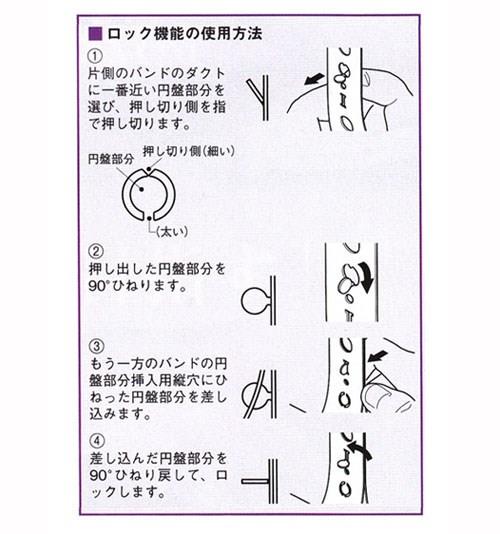 ■ロック機能の使用方法

①
片側のバンドのダクトに一番近い円盤部分を選び、押し切り側を指で押し切ります。

円盤部分
押し切り側(細い)
(太い)

②
押し出した円盤部分を90°ひねります。

③
もう一方のバンドの円盤部分挿入用縦穴にひねった円盤部分を差し込みます。

④
差し込んだ円盤部分を90°ひねり戻して、ロックします。