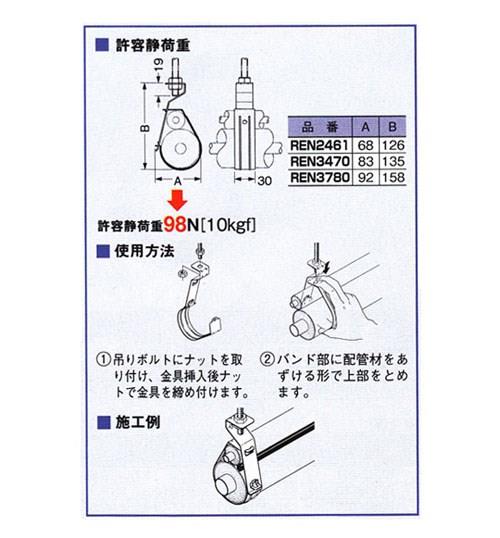 ■ 許容静荷重

19

B

A

30

| 品 番 | A | B |
|---|---|---|
| REN2461 | 68 | 126 |
| REN3470 | 83 | 135 |
| REN3780 | 92 | 158 |

許容静荷重98N[10kgf]

■ 使用方法

①吊りボルトにナットを取り付け、金具挿入後ナットで金具を締め付けます。

②バンド部に配管材をあずける形で上部をとめます。

■ 施工例