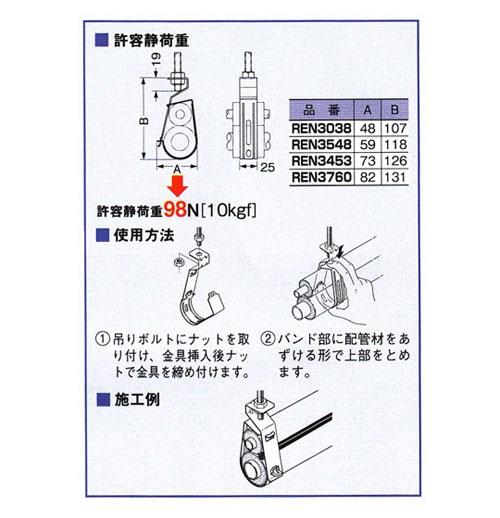 ■ 許容静荷重

19

B

A

25

| 品　番 | A | B |
|---|---|---|
| REN3038 | 48 | 107 |
| REN3548 | 59 | 118 |
| REN3453 | 73 | 126 |
| REN3760 | 82 | 131 |

許容静荷重98N[10kgf]

■ 使用方法

① 吊りボルトにナットを取り付け、金具挿入後ナットで金具を締め付けます。

② バンド部に配管材をあずける形で上部をとめます。

■ 施工例