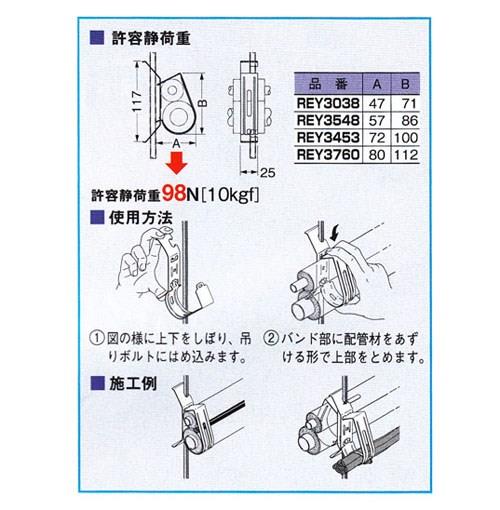 ■ 許容静荷重

117

B

A

25

| 品 番 | A | B |
|---|---|---|
| REY3038 | 47 | 71 |
| REY3548 | 57 | 86 |
| REY3453 | 72 | 100 |
| REY3760 | 80 | 112 |

許容静荷重98N[10kgf]

■ 使用方法

①図の様に上下をしぼり、吊りボルトにはめ込みます。

②バンド部に配管材をあずける形で上部をとめます。

■ 施工例