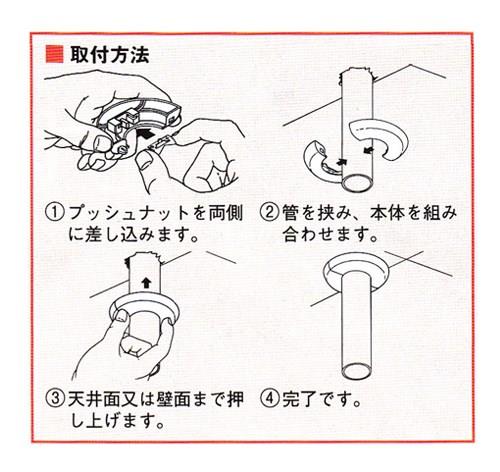 取付方法

①プッシュナットを両側に差し込みます。

②管を挟み、本体を組み合わせます。

③天井面又は壁面まで押し上げます。

④完了です。