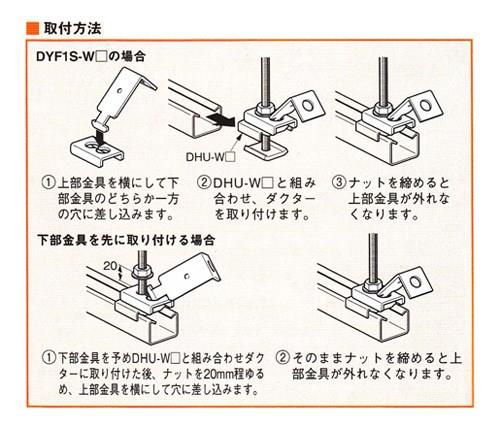 ■ 取付方法

DYF1S-W□の場合

DHU-W□

①上部金具を横にして下部金具のどちらか一方の穴に差し込みます。

②DHU-W□と組み合わせ、ダクターを取り付けます。

③ナットを締めると上部金具が外れなくなります。

下部金具を先に取り付ける場合

20

①下部金具を予めDHU-W□と組み合わせダクターに取り付けた後、ナットを20mm程ゆるめ、上部金具を横にして穴に差し込みます。

②そのままナットを締めると上部金具が外れなくなります。