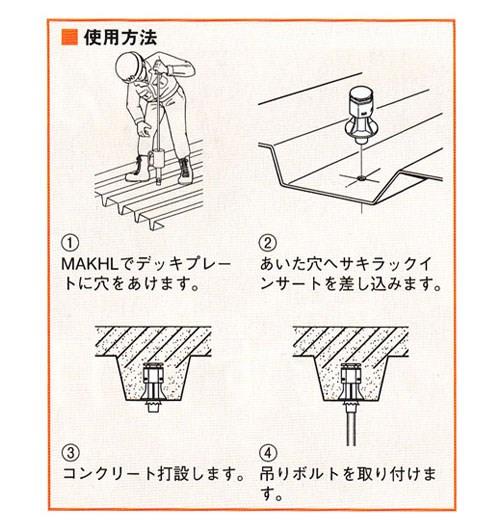 ■ 使用方法

①
MAKHLでデッキプレートに穴をあけます。

②
あいた穴へサキラックインサートを差し込みます。

③
コンクリート打設します。

④
吊りボルトを取り付けます。