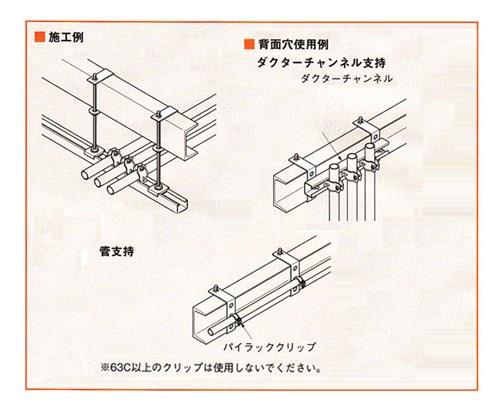 ■ 施工例

■ 背面穴使用例

ダクターチャンネル支持

ダクターチャンネル

管支持

パイラッククリップ

※63C以上のクリップは使用しないでください。