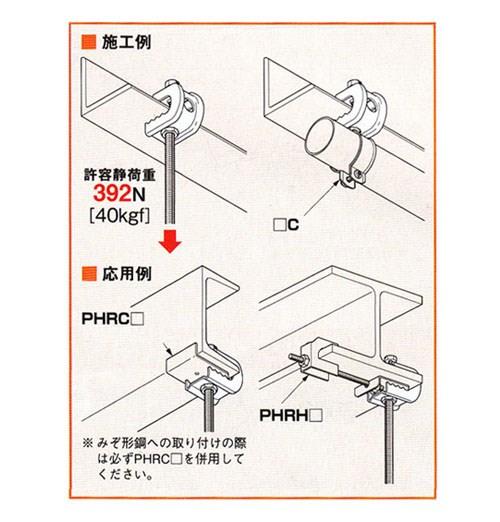 ■ 施工例

許容静荷重
392N
[40kgf]

□C

■ 応用例

PHRC□

PHRH□

※ みぞ形鋼への取り付けの際は必ずPHRC□を併用してください。