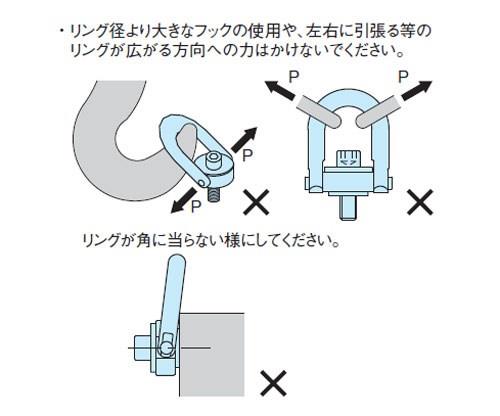 ・リング径より大きなフックの使用や、左右に引張る等のリングが広がる方向への力はかけないでください。

P

P

P

P

×

×

リングが角に当らない様にしてください。

×