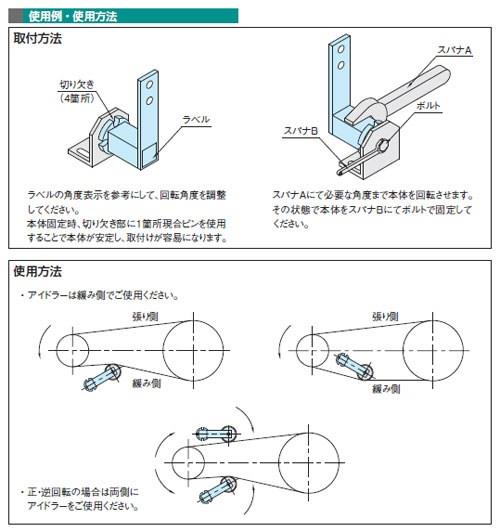 使用例・使用方法

取付方法

切り欠き
（4箇所）

ラベル

スパナA

ボルト

スパナB

ラベルの角度表示を参考にして、回転角度を調整してください。
本体固定時、切り欠き部に1箇所現合ピンを使用することで本体が安定し、取付けが容易になります。

スパナAにて必要な角度まで本体を回転させます。
その状態で本体をスパナBにてボルトで固定してください。

使用方法

・アイドラーは緩み側でご使用ください。

張り側

緩み側

張り側

緩み側

・正・逆回転の場合は両側にアイドラーをご使用ください。