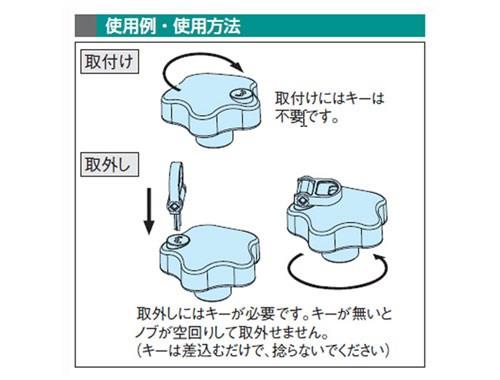 使用例・使用方法

取付け

取付けにはキーは不要です。

取外し

取外しにはキーが必要です。キーが無いとノブが空回りして取外せません。
（キーは差込むだけで、捻らないでください）