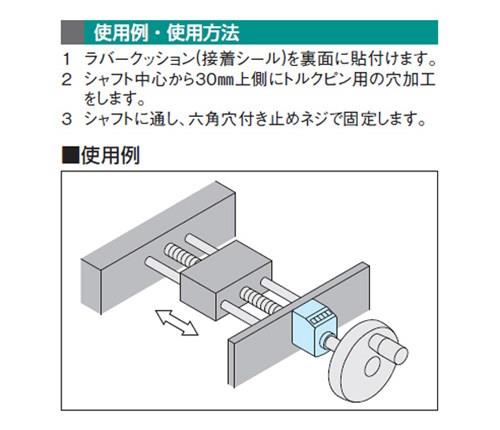 使用例・使用方法

1　ラバークッション(接着シール)を裏面に貼付けます。

2　シャフト中心から30㎜上側にトルクピン用の穴加工をします。

3　シャフトに通し、六角穴付き止めネジで固定します。

■使用例