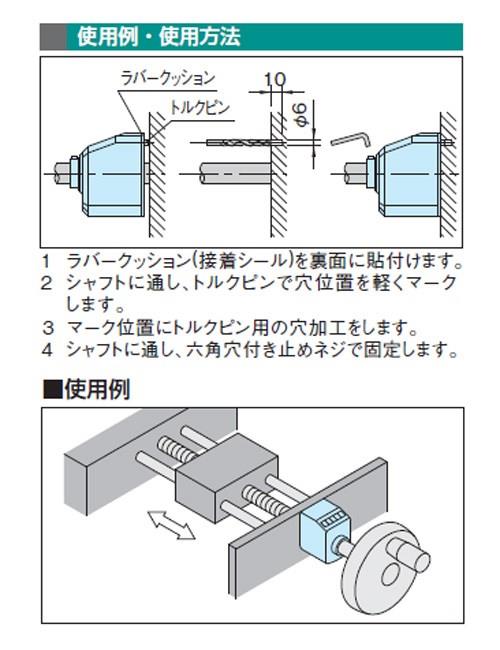 使用例・使用方法

ラバークッション
トルクピン
10
φ6

1　ラバークッション(接着シール)を裏面に貼付けます。
2　シャフトに通し、トルクピンで穴位置を軽くマークします。
3　マーク位置にトルクピン用の穴加工をします。
4　シャフトに通し、六角穴付き止めネジで固定します。

■使用例